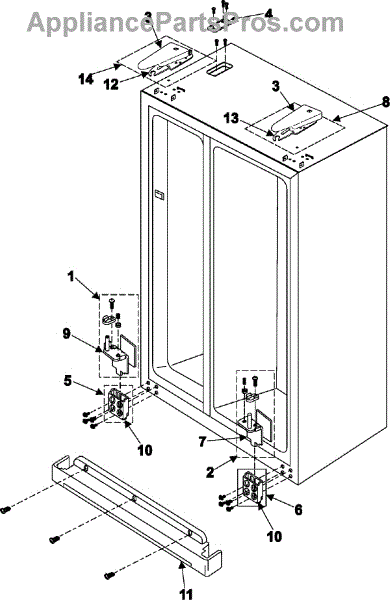 AppliancePartsPros.com
3
4
14
12
3
8
13
1
9
5
10
7
2
6
10
11