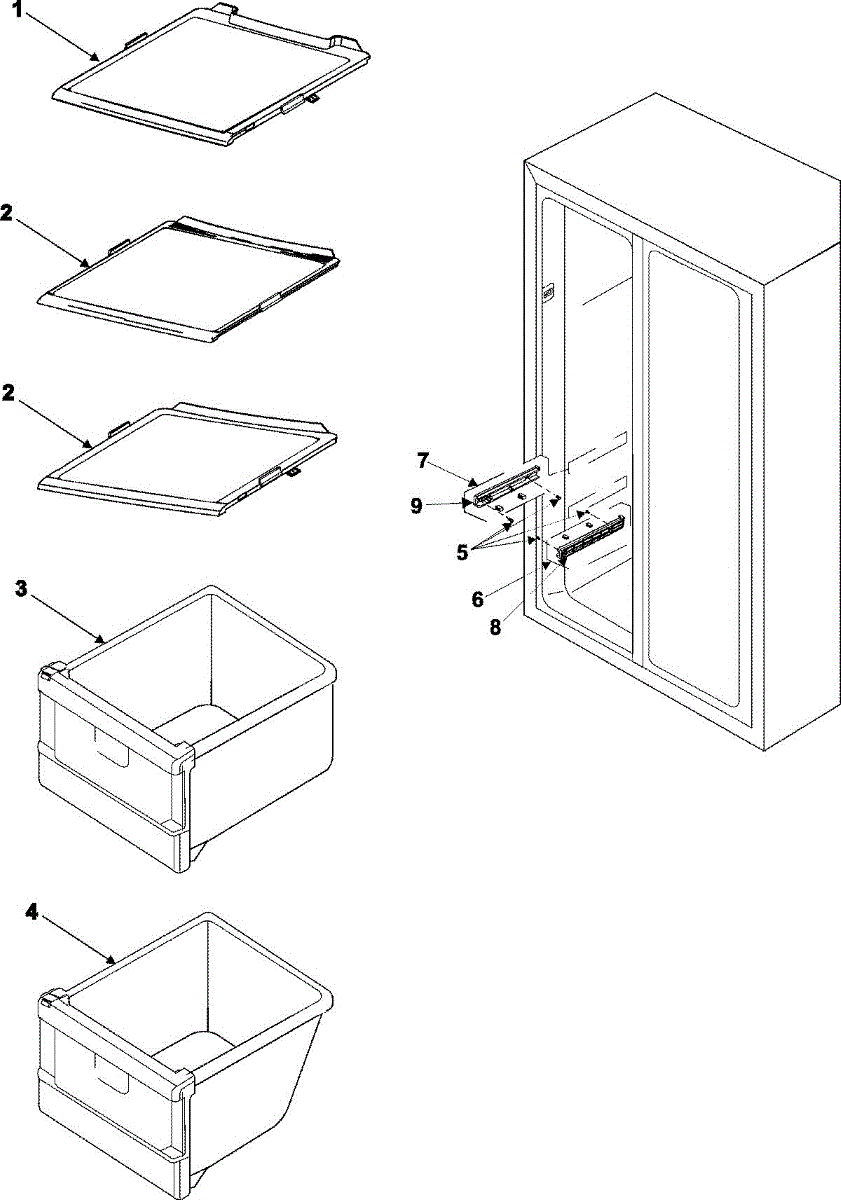 1

2

2

3

4

7

9

5

6

8