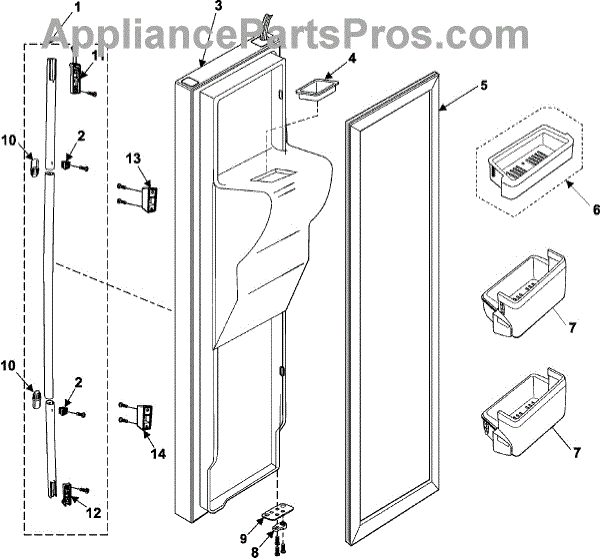 AppliancePartsPros.com

1
3
11
4
5
10
2
13
6
7
10
2
14
7
12
9
8