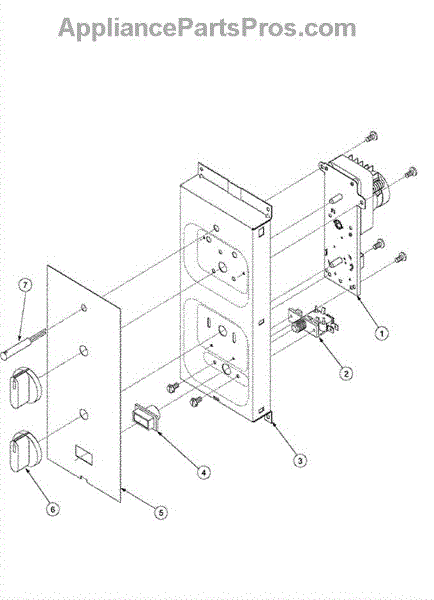 AppliancePartsPros.com

7

1

2

3

4

6

5