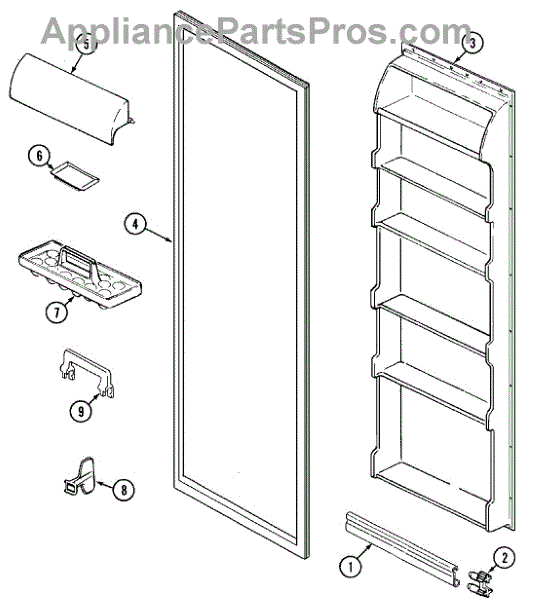 AppliancePartsPros.com

5
3
6
4
7
9
8
1
2