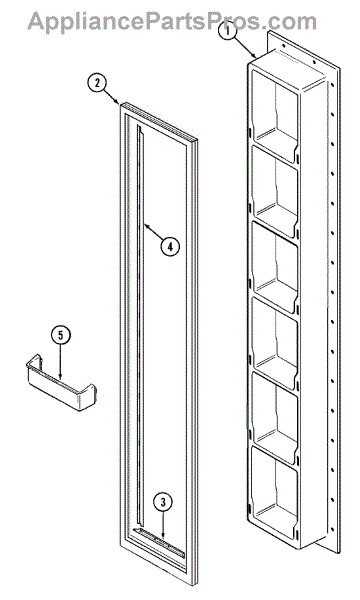 AppliancePartsPros.com

1

2

4

5

3