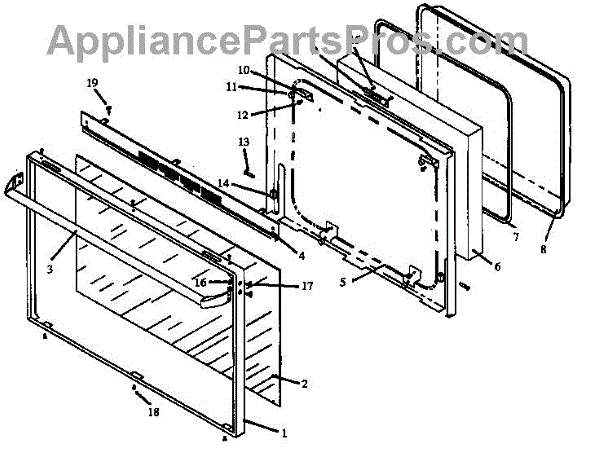 AppliancePartsPros.com

19
10
11
12
13
14
4
3
16
17
5
6
7
8
2
18
1