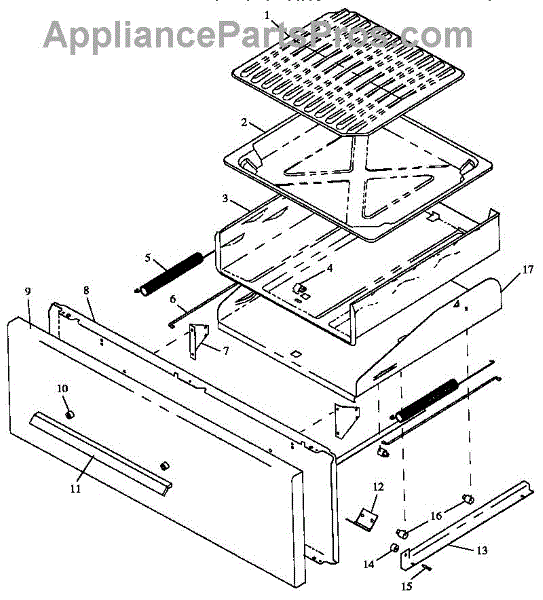 AppliancePartsPros.com

1
2
3
4
5
6
7
8
9
10
11
12
13
14
15
16
17