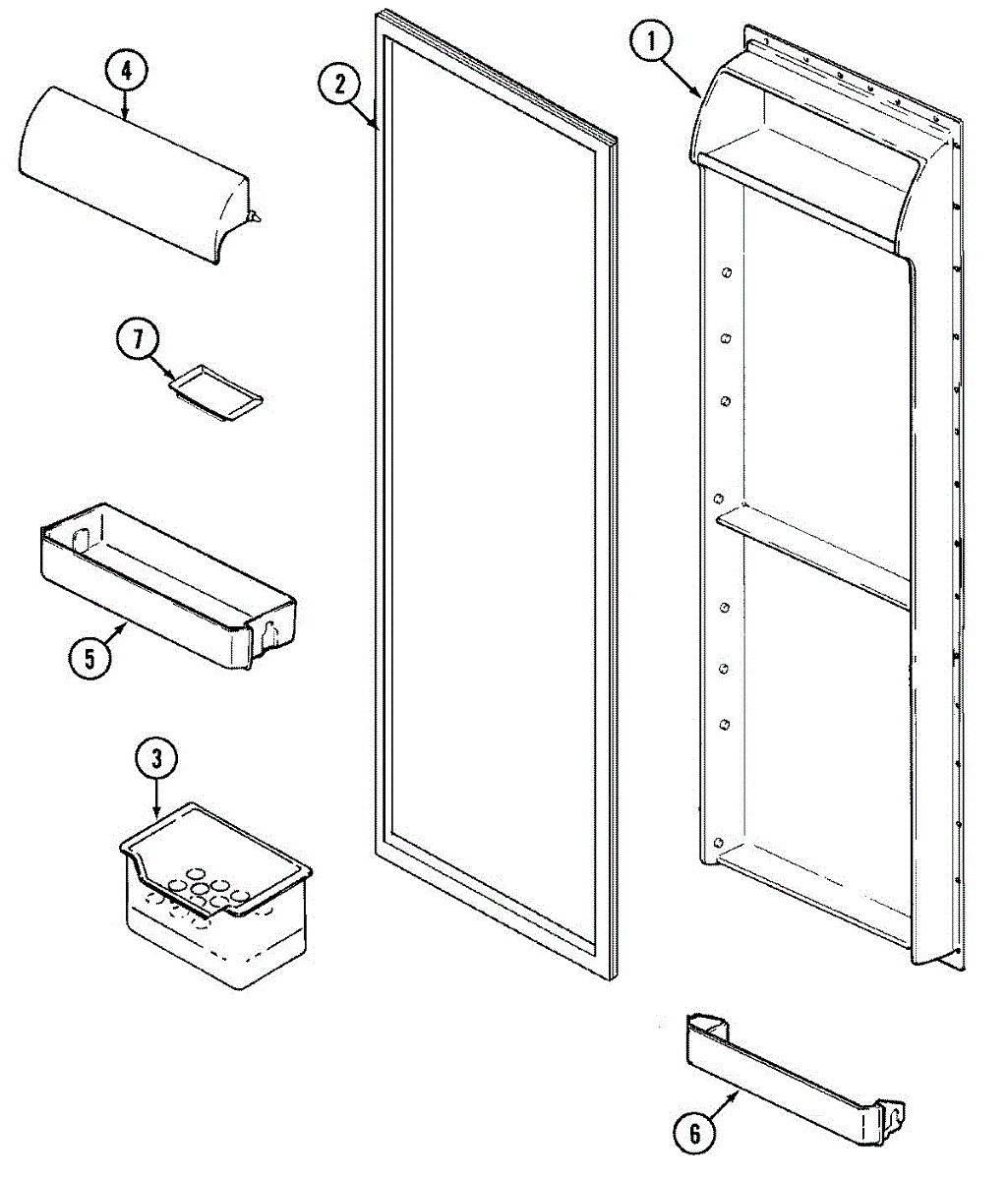 4
2
1
7
5
3
6