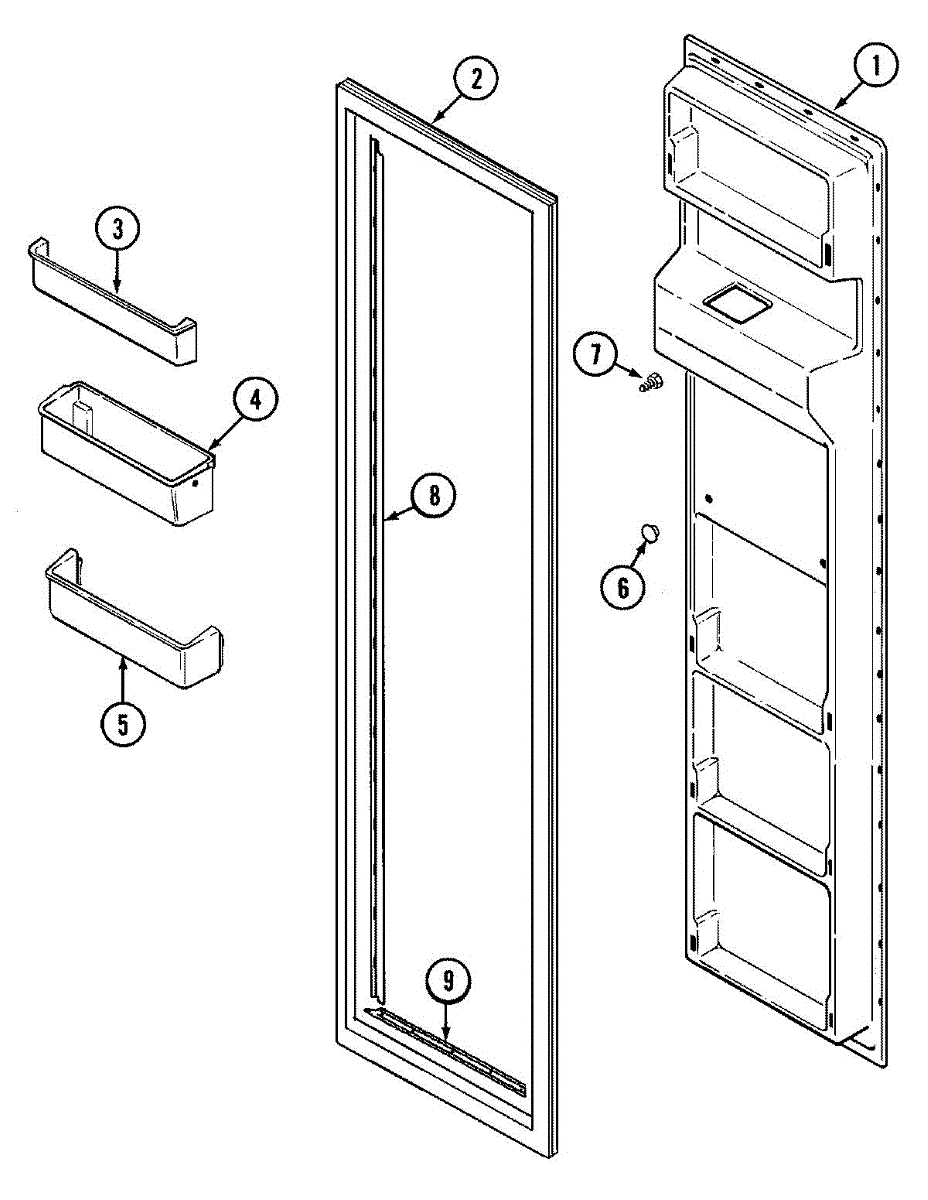 2
1
3
4
7
8
6
5
9