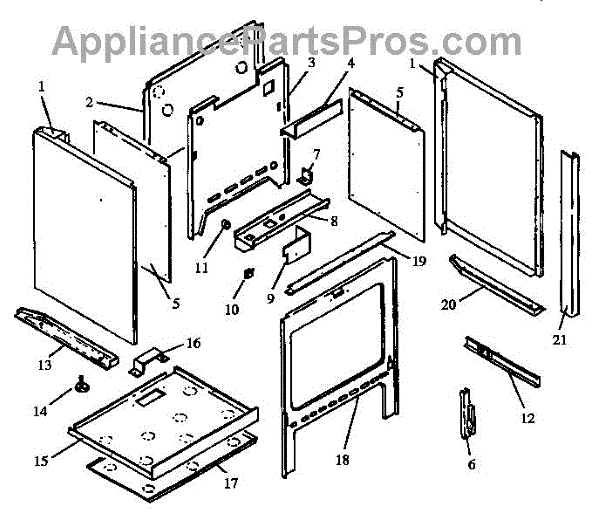 AppliancePartsPros.com

1
2
3
4
5
1
7
8
11
5
10
9
19
20
21
13
16
14
15
17
18
12
6