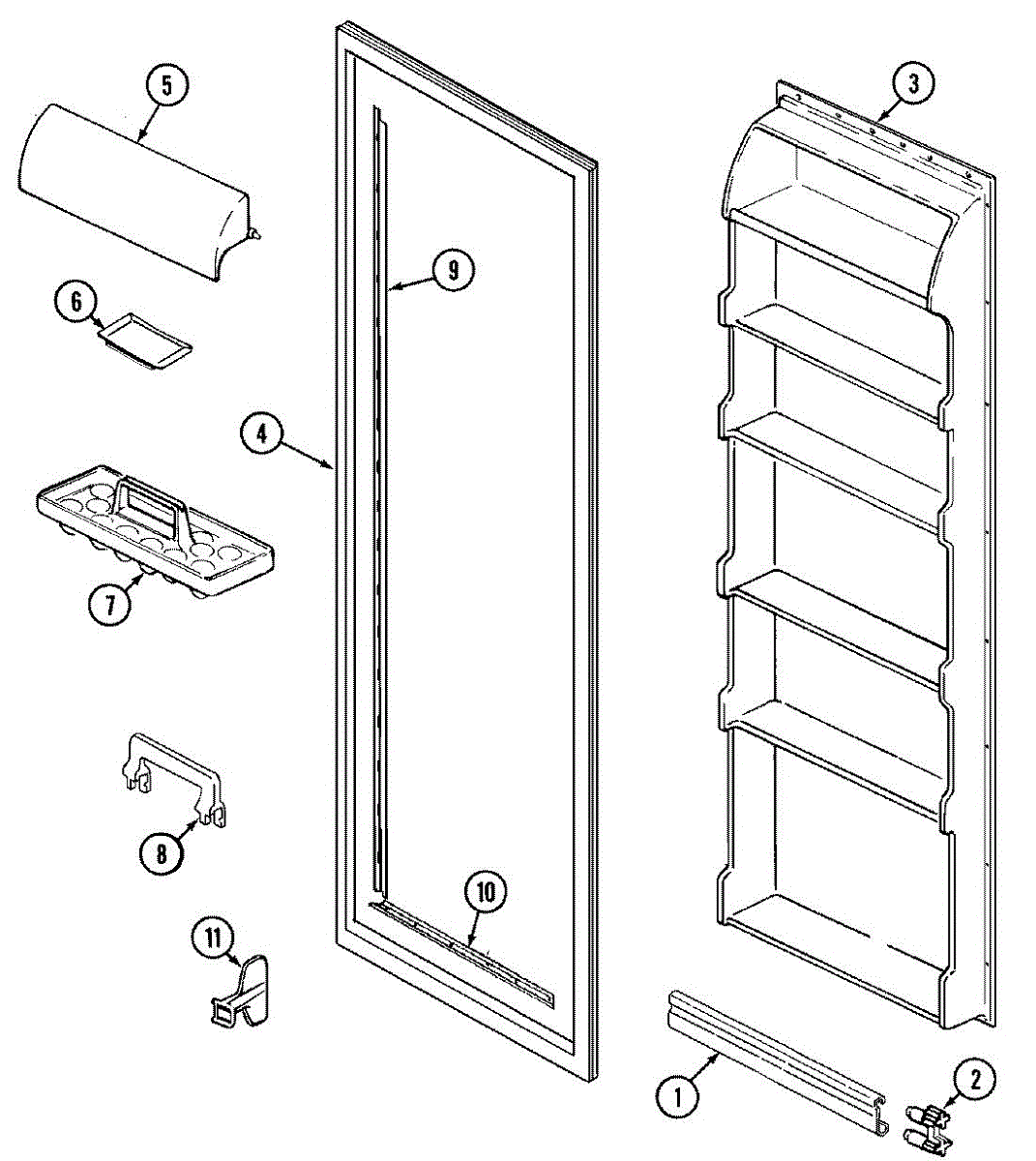 5
3
9
6
4
7
8
10
11
1
2