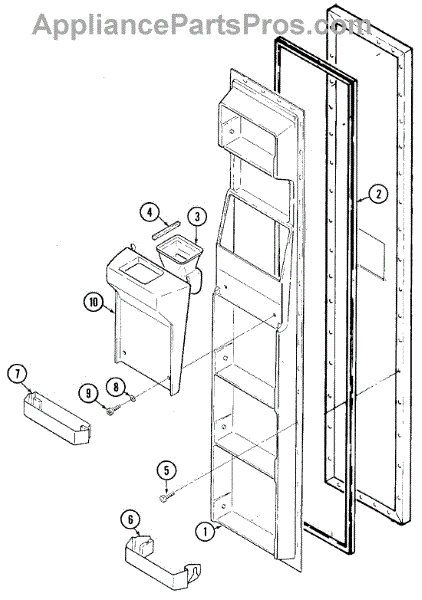 AppliancePartsPros.com

2
4
3
10
7
9
8
5
6
1