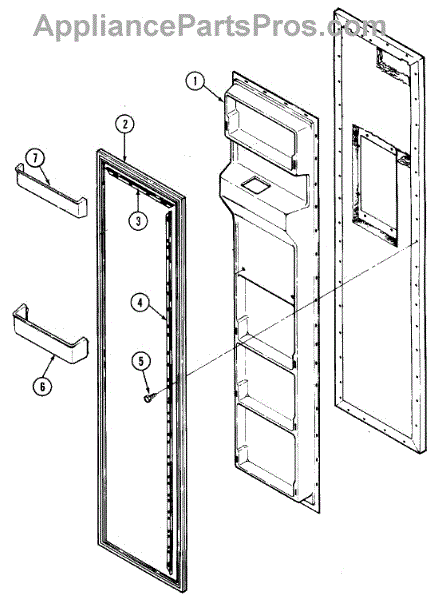 AppliancePartsPros.com

1

2

7

3

4

5

6