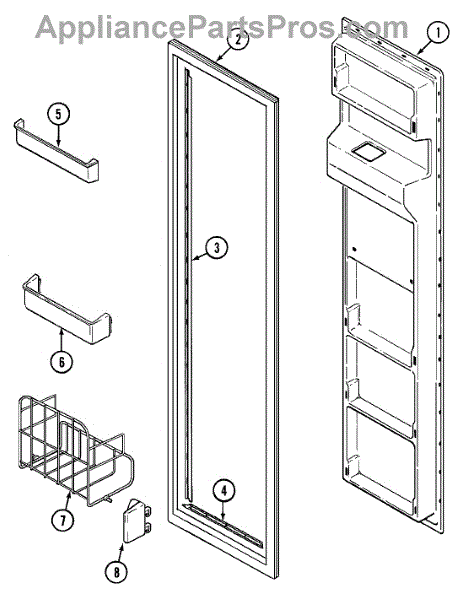 AppliancePartsPros.com

2
1
5
3
6
4
7
8