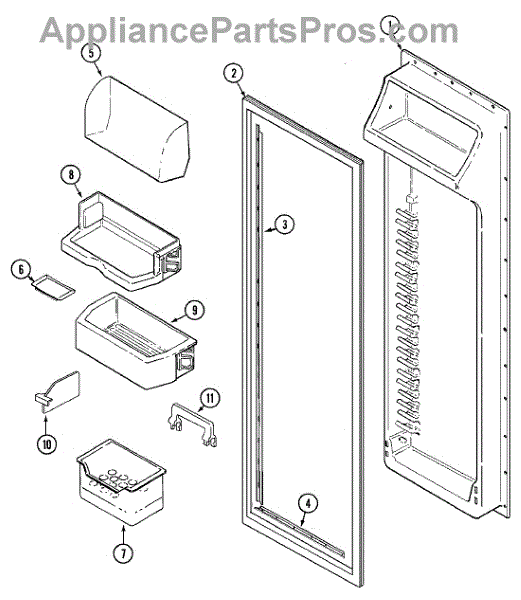 AppliancePartsPros.com
1
5
2
8
3
6
9
11
10
4
7