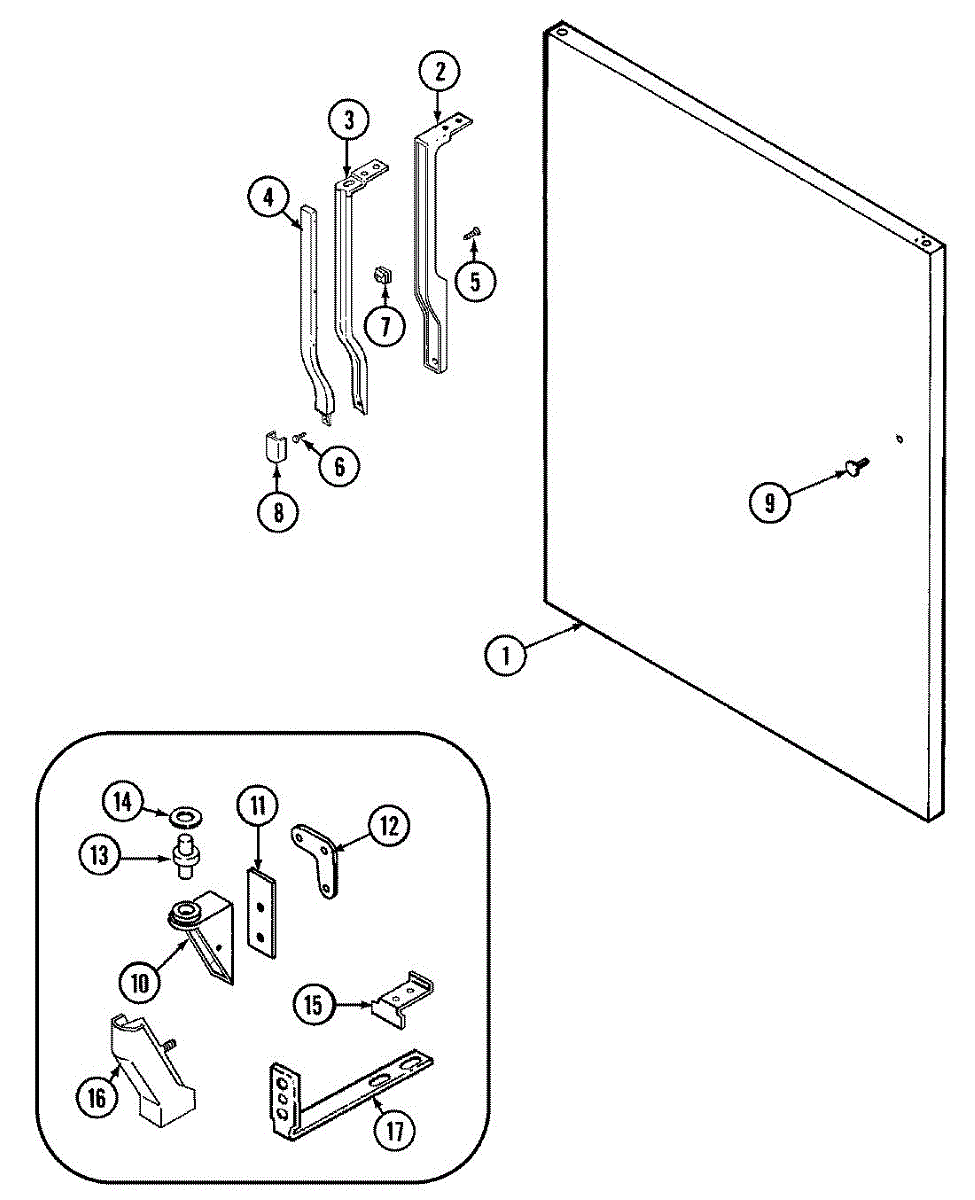 2
3
4
5
7
6
8
9
1
14
11
12
13
10
15
16
17