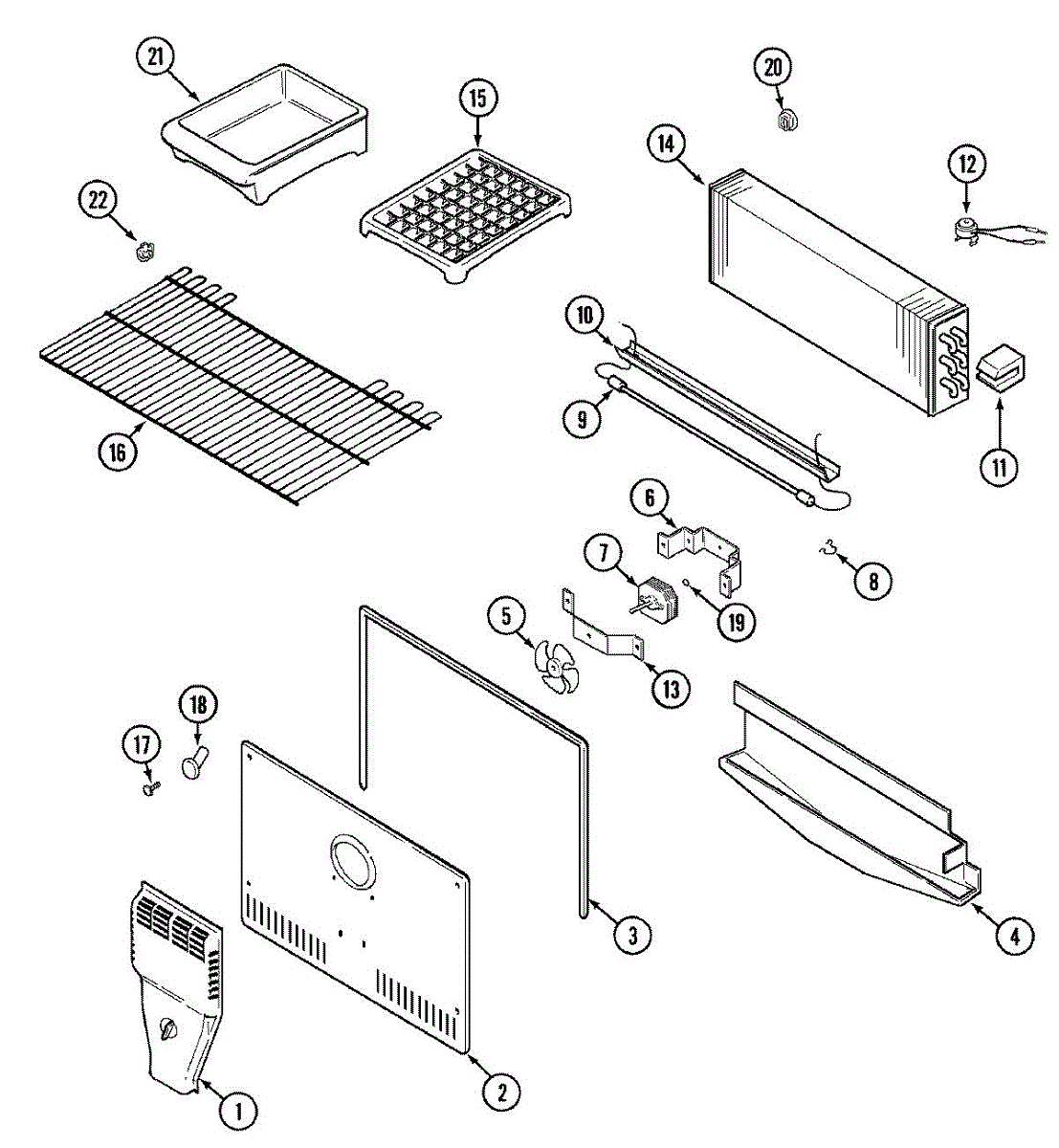 21
15
20
14
12
22
10
9
11
16
6
7
8
19
5
13
18
17
3
4
2
1