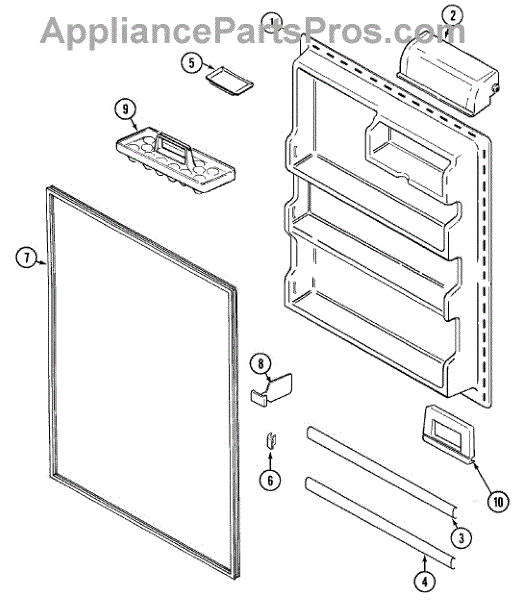 AppliancePartsPros.com

1
2
5
9
7
8
6
10
3
4