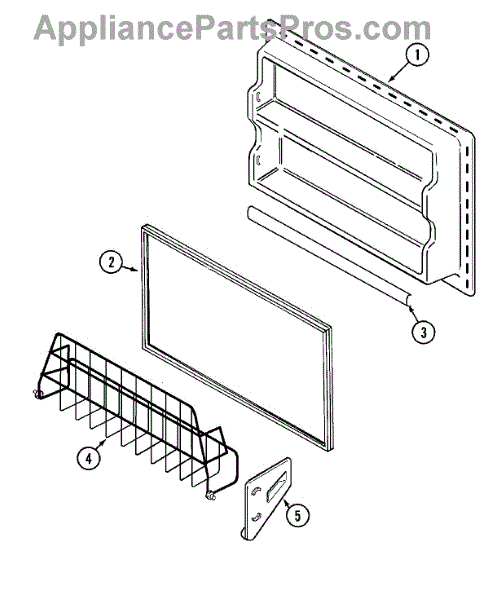 AppliancePartsPros.com

1

2

3

4

5