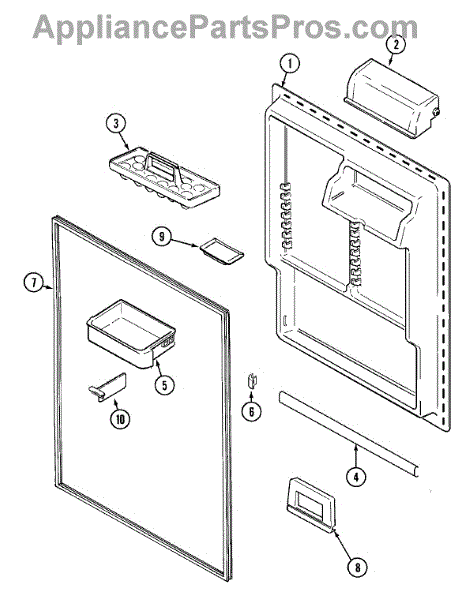 AppliancePartsPros.com

1
2
3
9
7
5
10
6
4
8