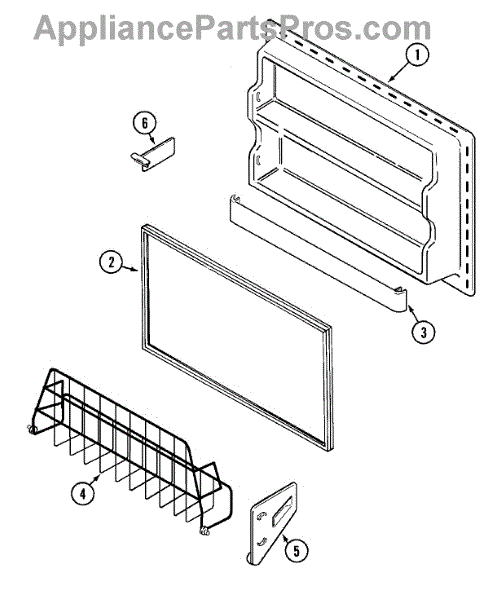 AppliancePartsPros.com

1

6

2

3

4

5