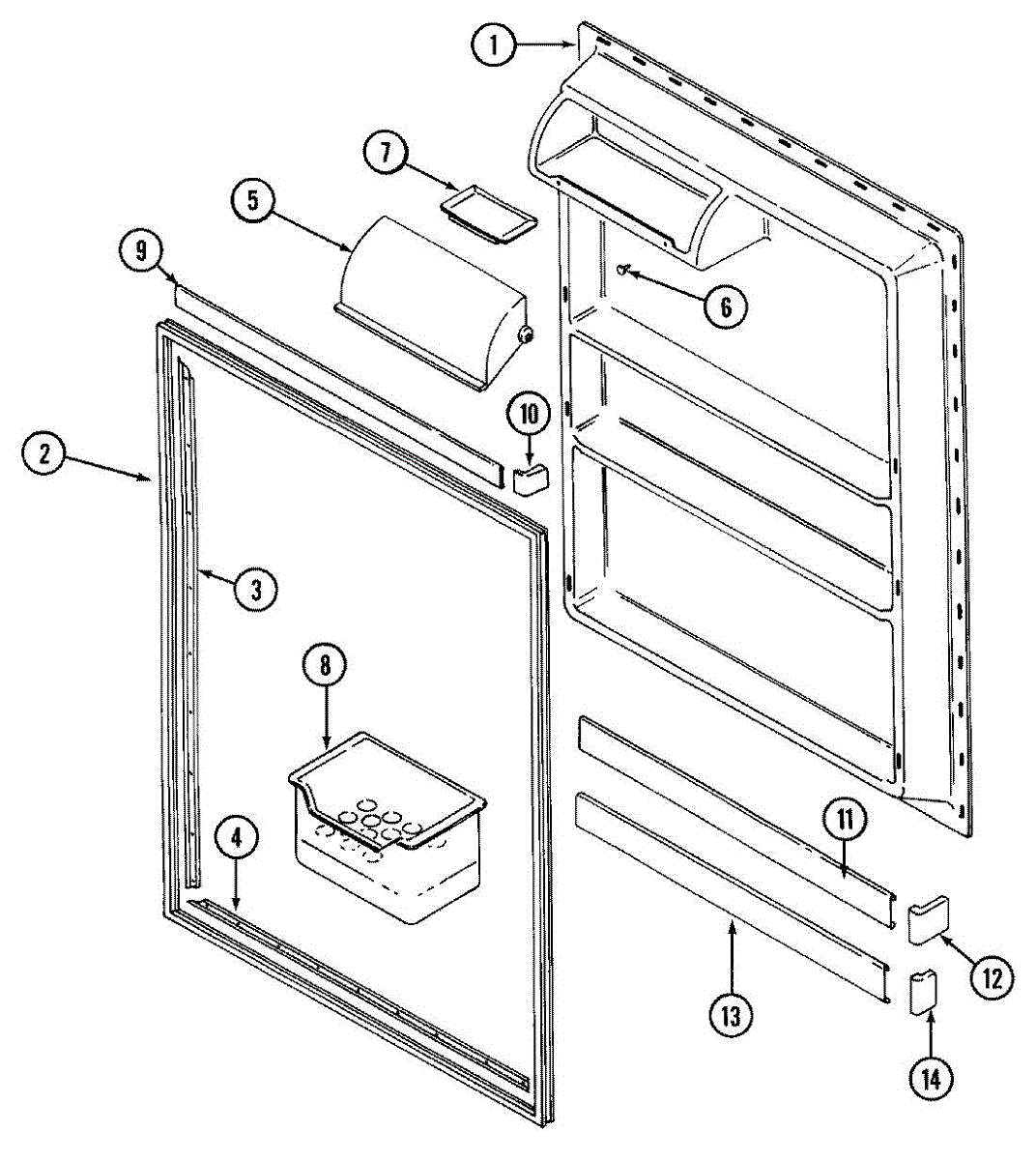 1
7
5
9
6
10
2
3
8
4
11
12
13
14