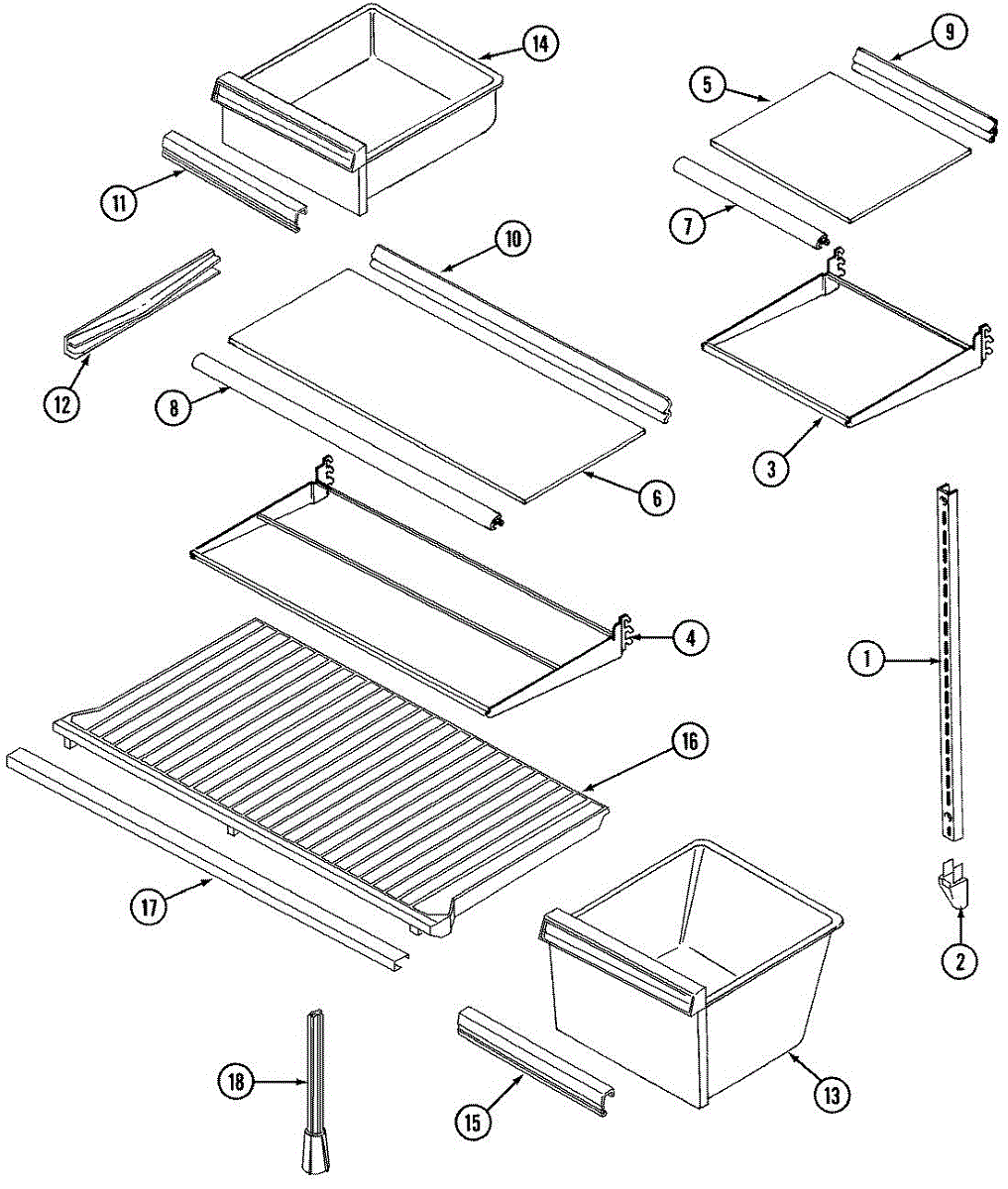 14
9
5
11
7
10
12
8
3
6
4
1
16
17
2
18
15
13