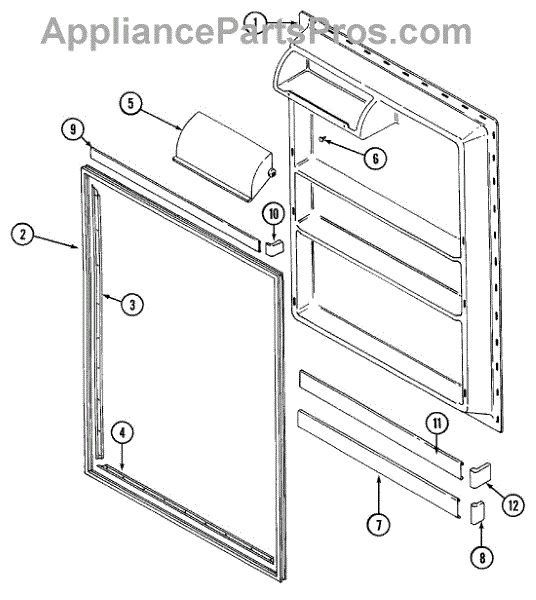 AppliancePartsPros.com

1
5
9
6
10
2
3
4
11
12
7
8