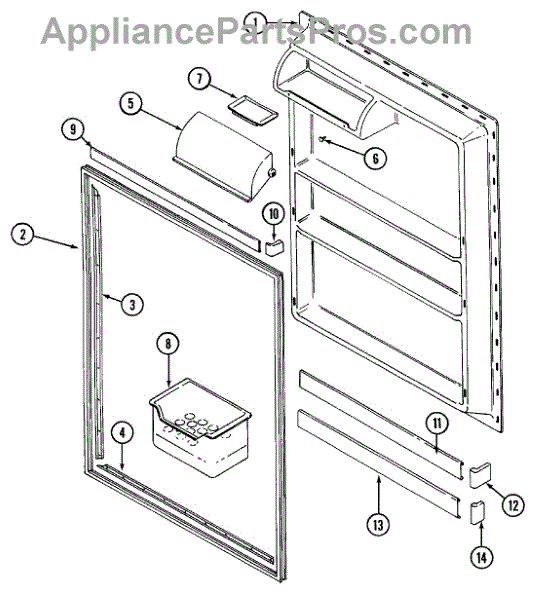 AppliancePartsPros.com

1
7
5
9
6
10
2
3
8
4
11
12
13
14