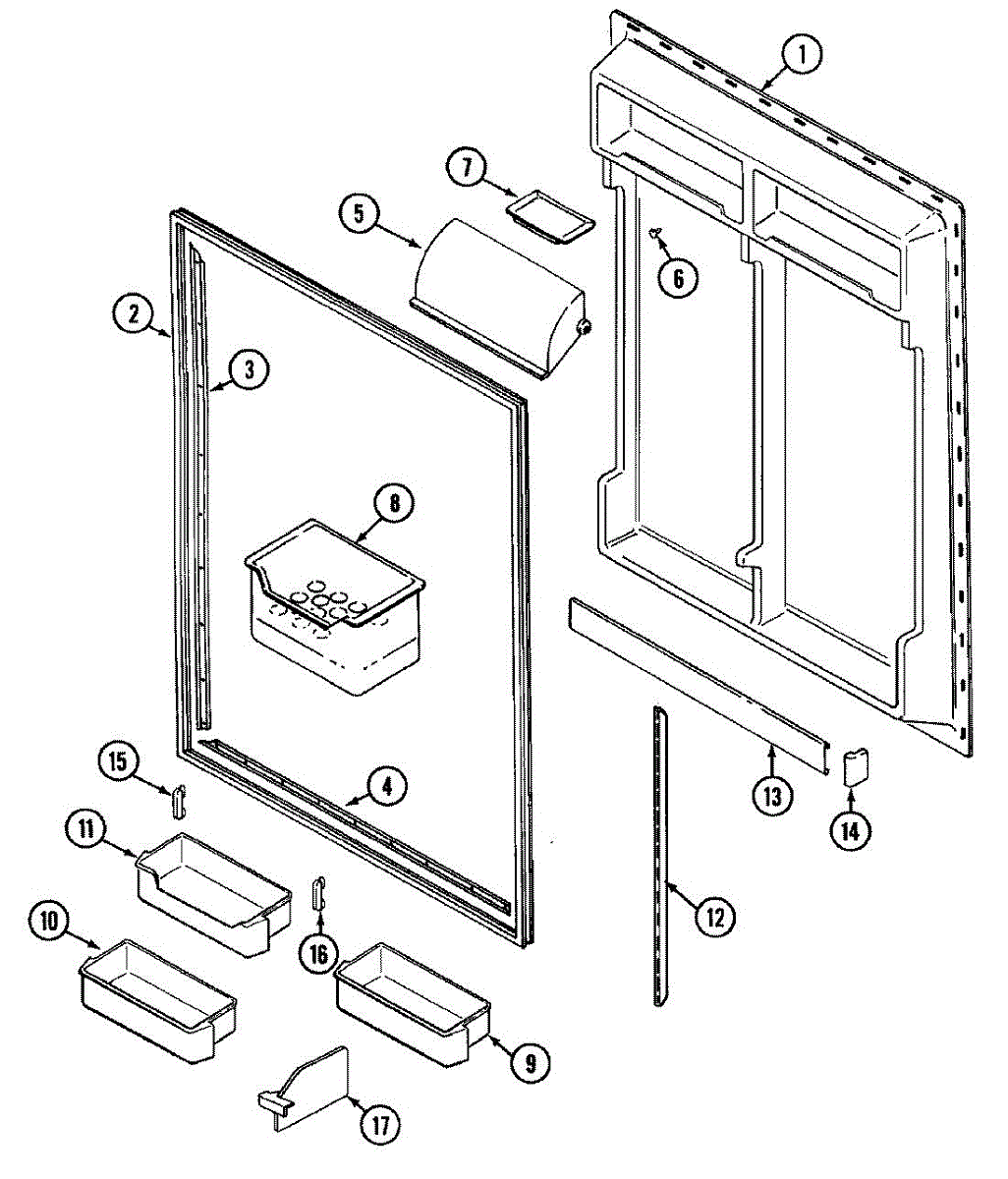 1
7
5
6
2
3
8
15
4
11
13
14
10
16
12
9
17