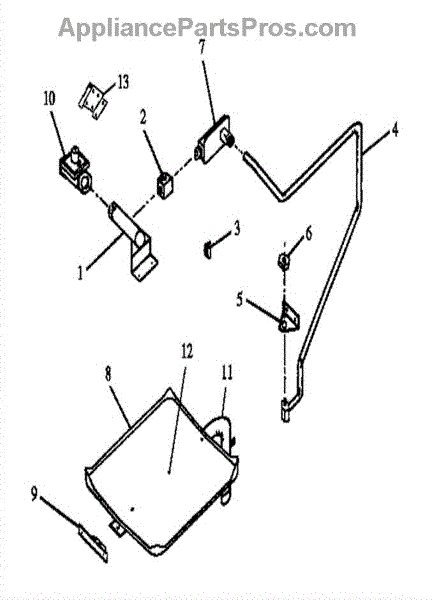 AppliancePartsPros.com

7
13
10
2
4
3
6
1
5
12
8
11
9