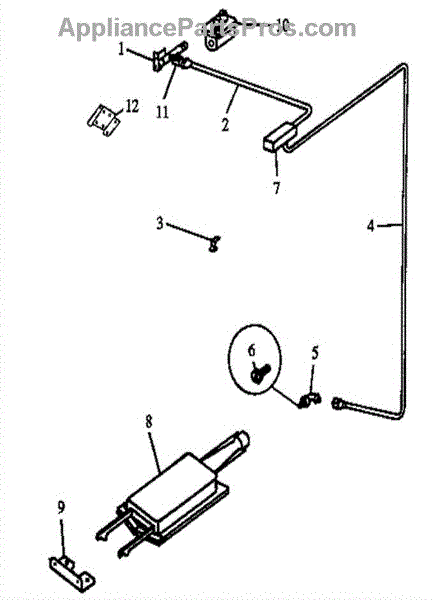 AppliancePartsPros.com

10
1
11
2
12
7
3
4
6
5
8
9