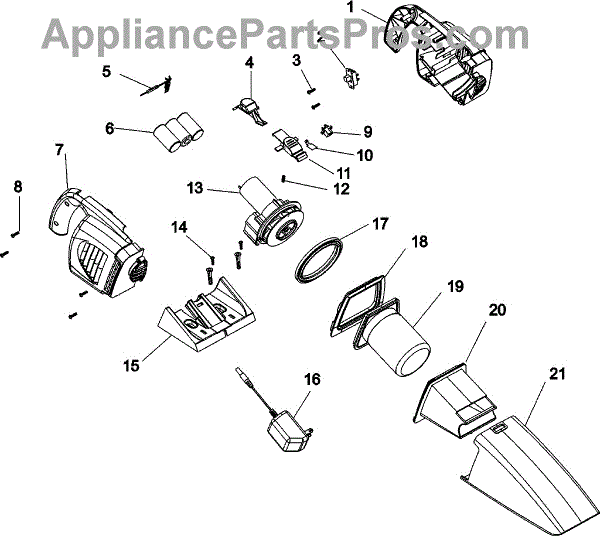 AppliancePartsPros.com

1
2
3
4
5
6
7
8
9
10
11
12
13
14
15
16
17
18
19
20
21