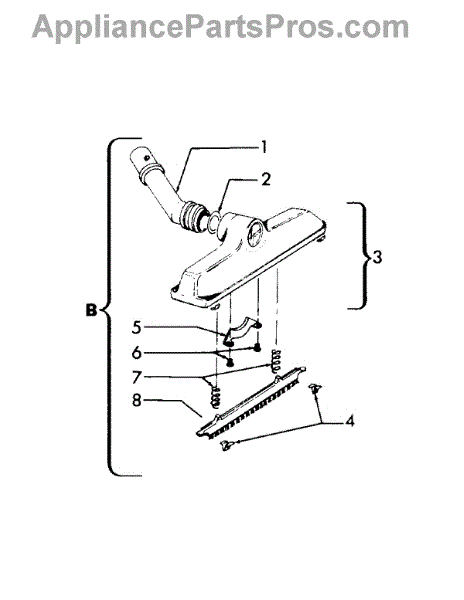 AppliancePartsPros.com

1
2
3
B
5
6
7
8
4