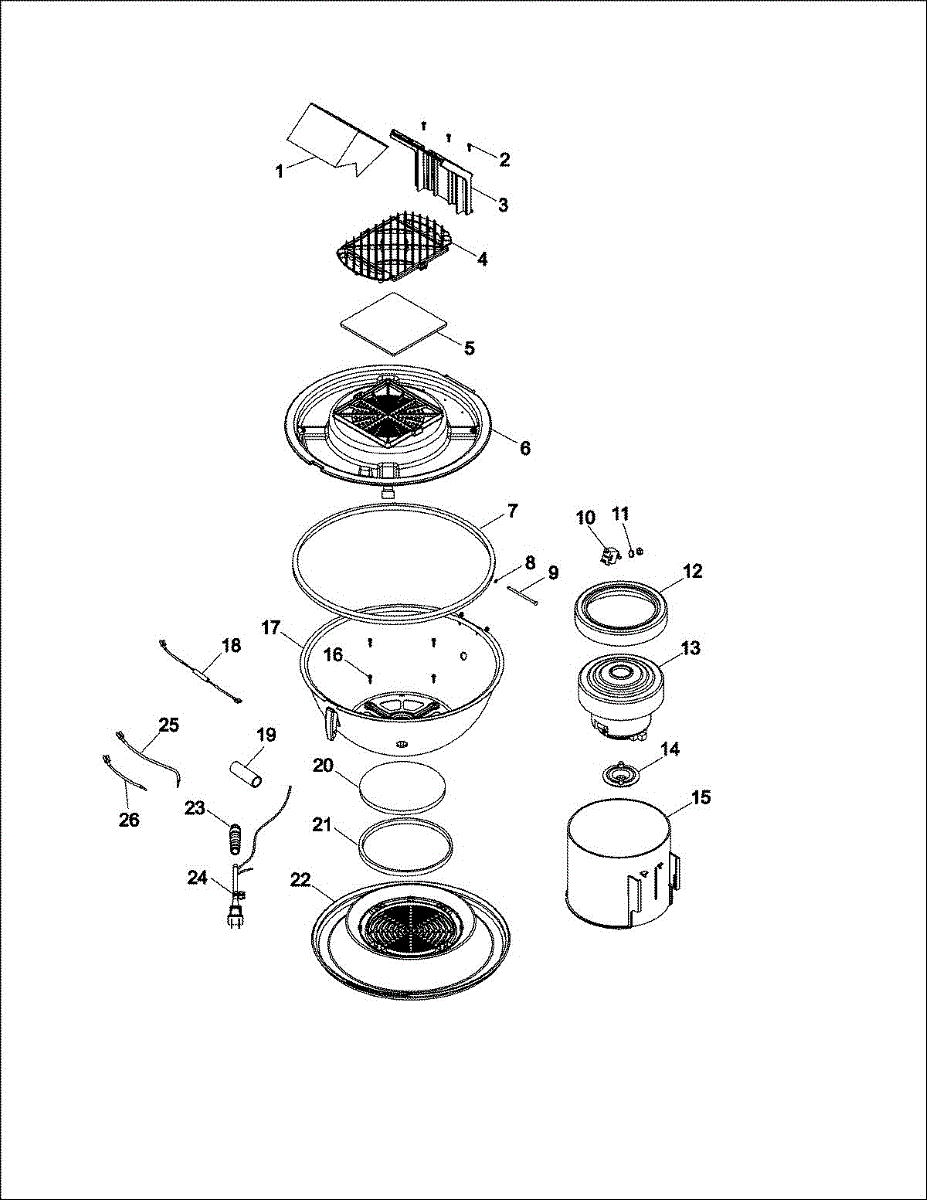 1
2
3
4
5
6
7
8
9
10
11
12
13
14
15
16
17
18
19
20
21
22
23
24
25
26