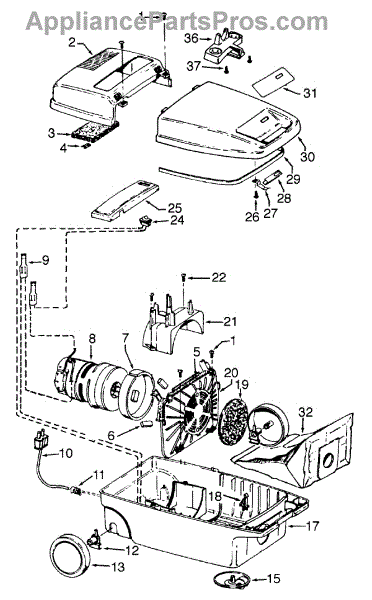 AppliancePartsPros.com

1
2
36
37
31
3
4
30
29
28
27
26
25
24
9
22
21
8
7
1
5
20
19
32
6
10
11
18
17
12
13
15