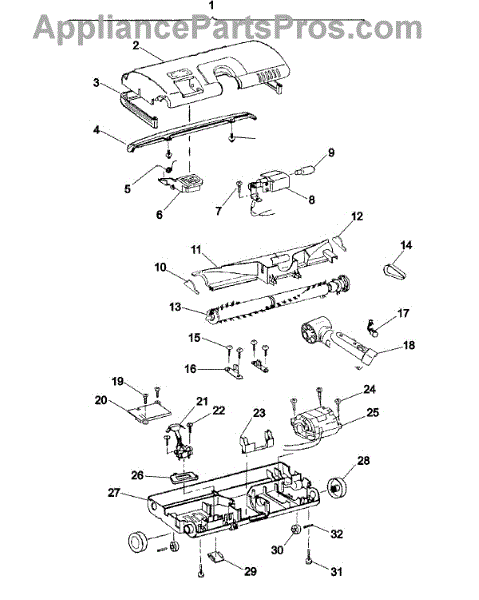 AppliancePartsPros.com
1
2
3
4
5
6
7
8
9
10
11
12
13
14
15
16
17
18
19
20
21
22
23
24
25
26
27
28
29
30
31
32