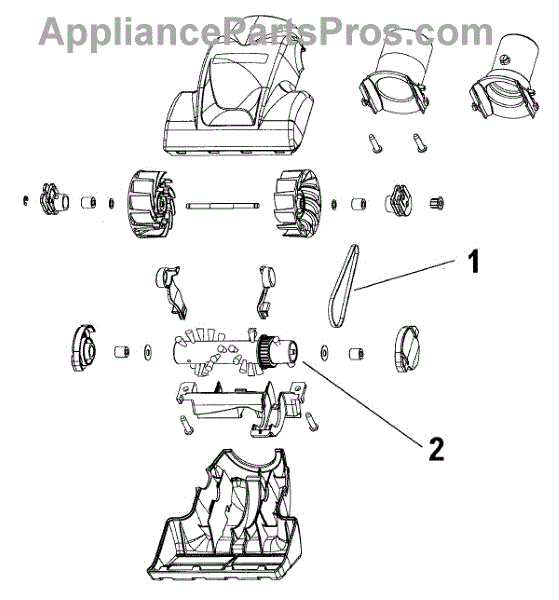 AppliancePartsPros.com

1

2