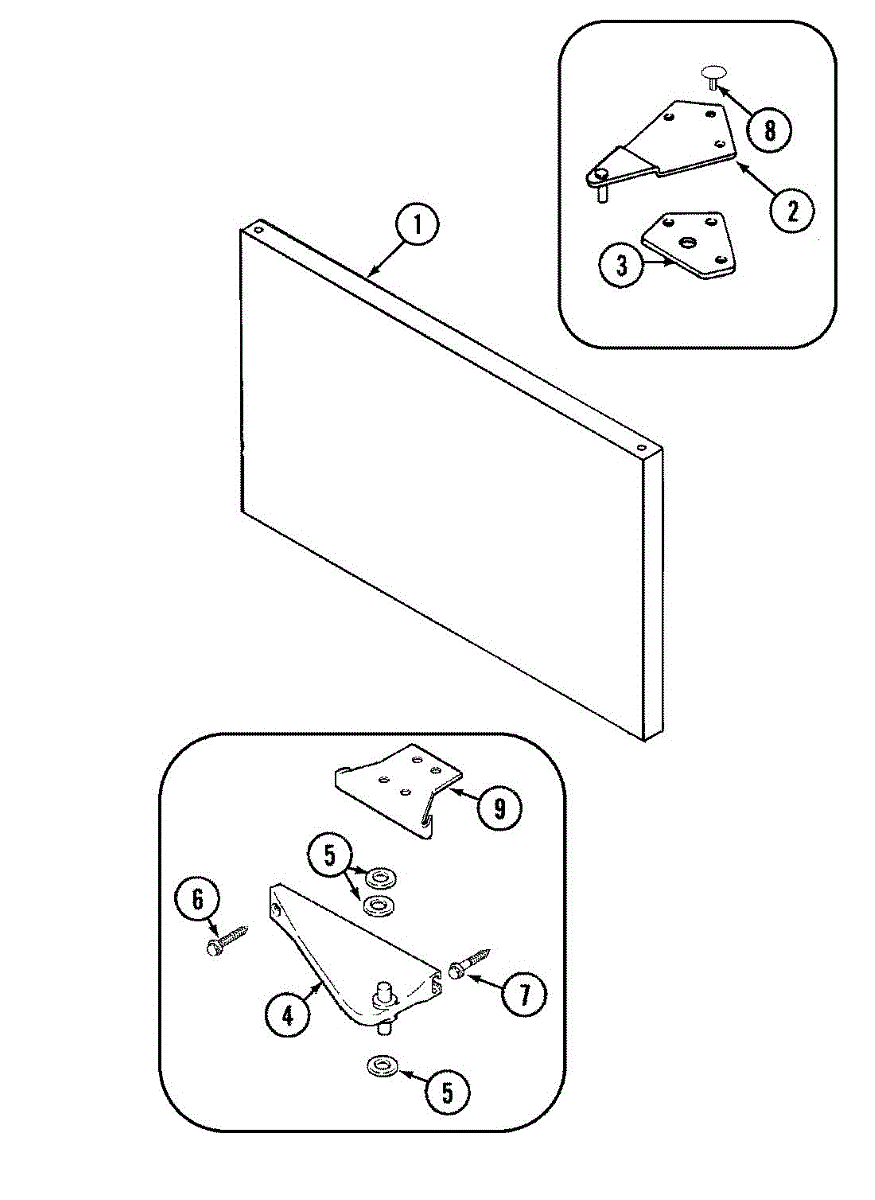 8
2
1
3
9
5
6
4
7
5