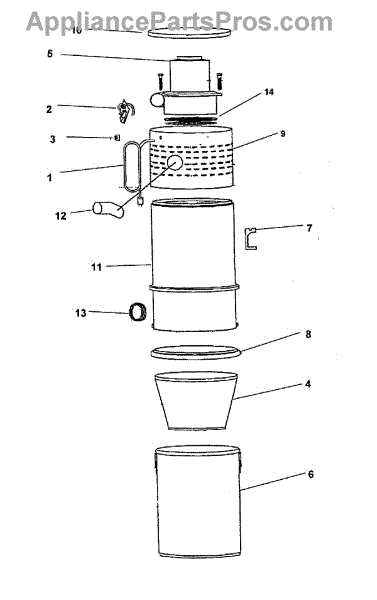 AppliancePartsPros.com

10
5
14
2
3
9
1
12
7
11
13
8
4
6