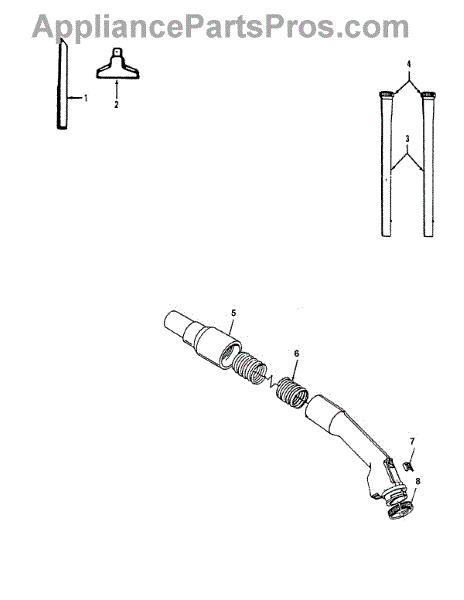 AppliancePartsPros.com

1

2

4

3

5

6

7

8