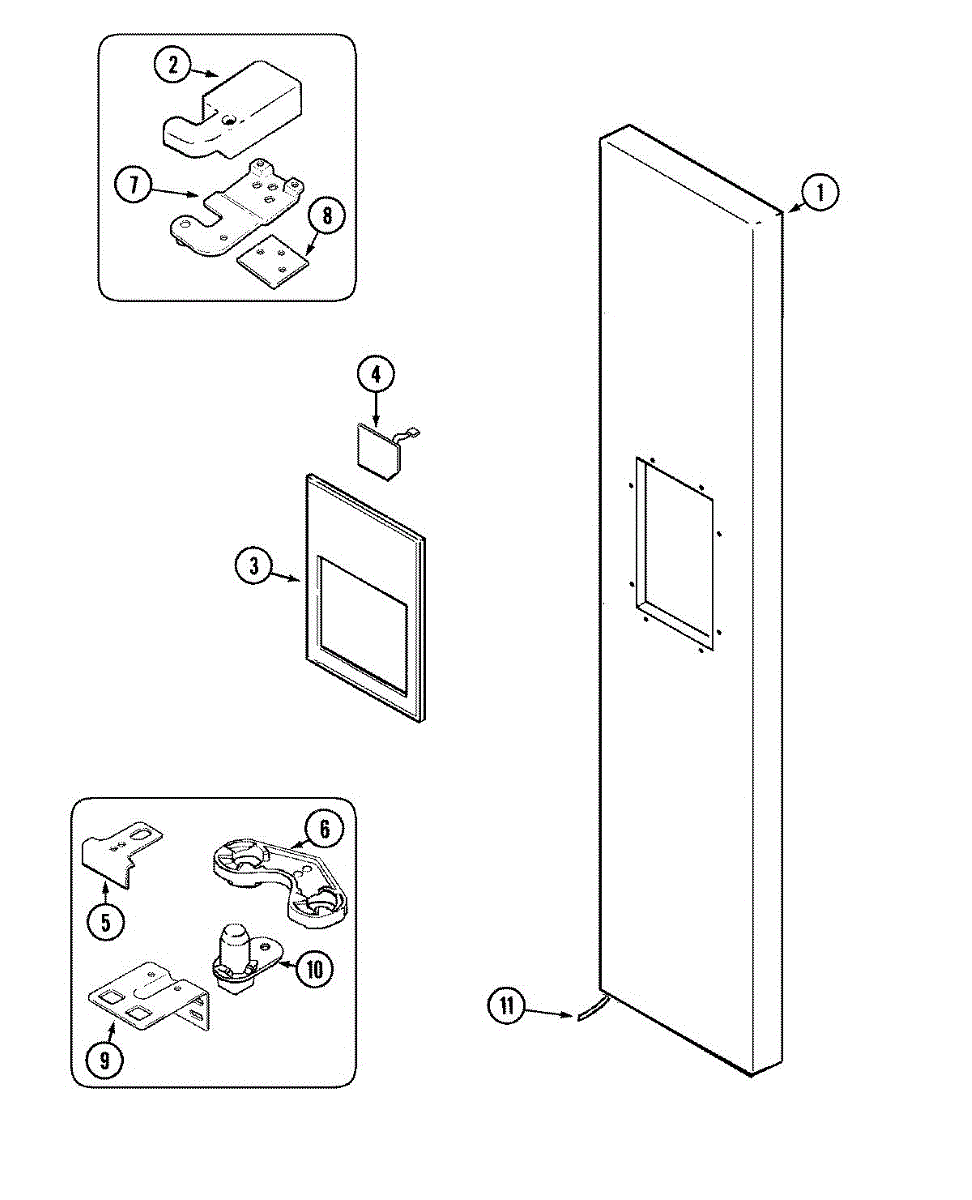 2
7
8
1
4
3
6
5
10
9
11