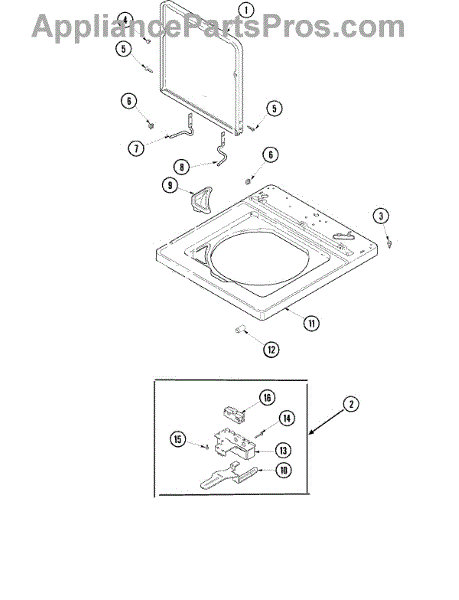 AppliancePartsPros.com

4
1
5
6
5
7
8
6
9
3
11
12
16
2
14
15
13
10