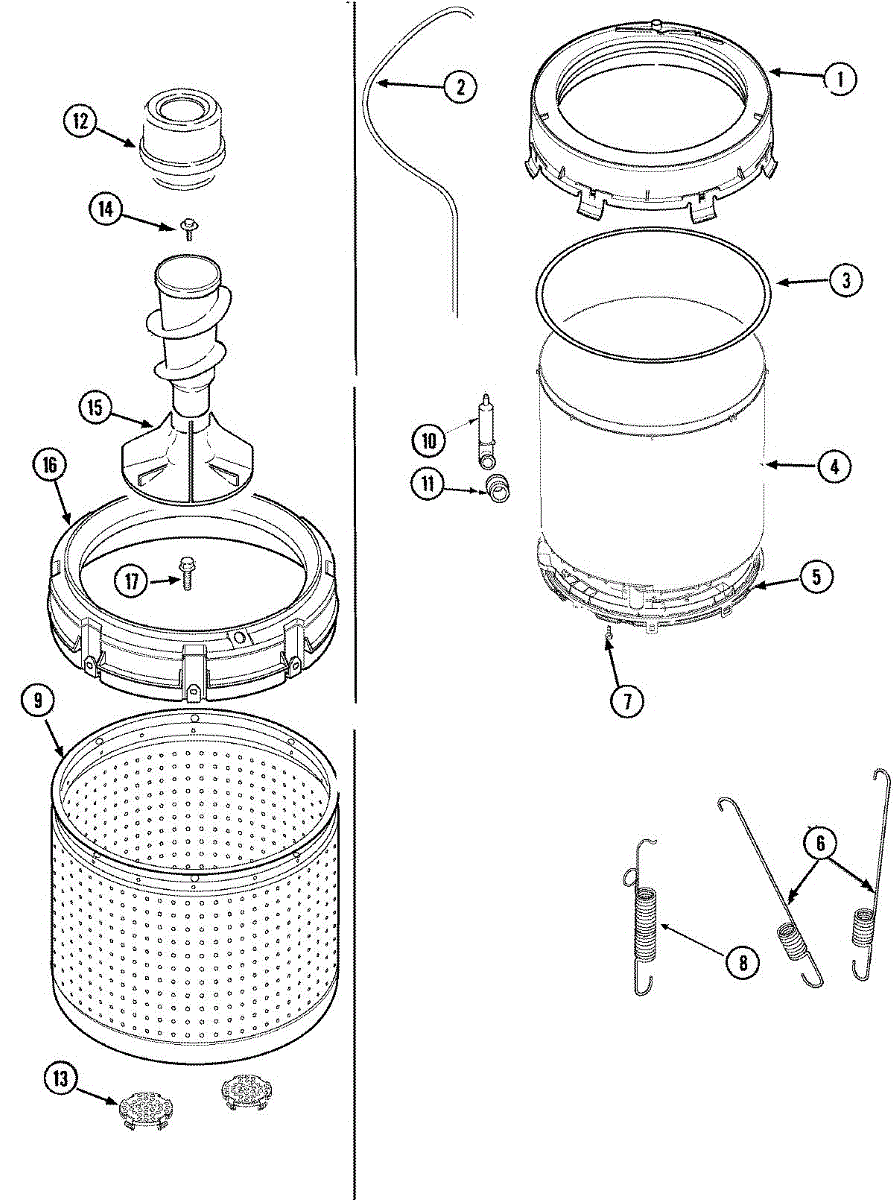 12
14
15
16
17
9
13
2
1
3
10
11
4
5
7
6
8