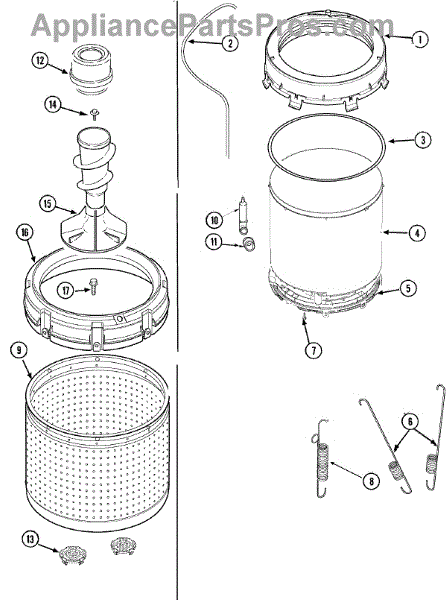 AppliancePartsPros.com

12
14
15
16
17
9
13
2
1
3
10
11
4
5
7
6
8