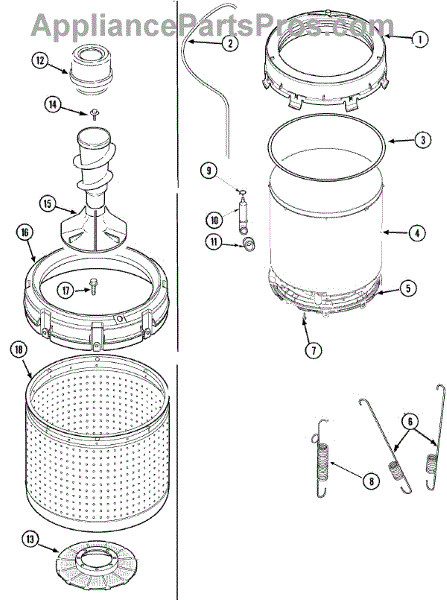 AppliancePartsPros.com

12

14

15

16

17

18

13

2

1

3

9

10

11

4

5

7

6

8