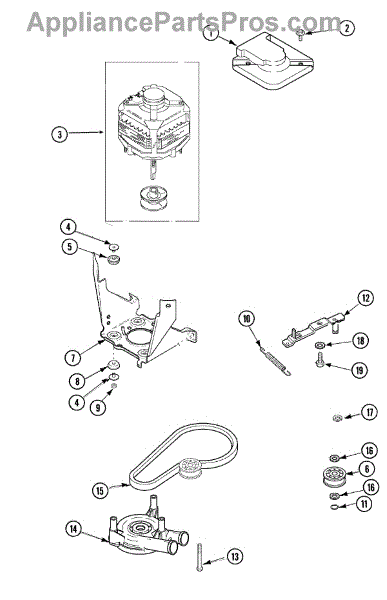 AppliancePartsPros.com

1
2
3
4
5
7
8
4
9
10
12
18
19
17
16
6
16
11
15
14
13