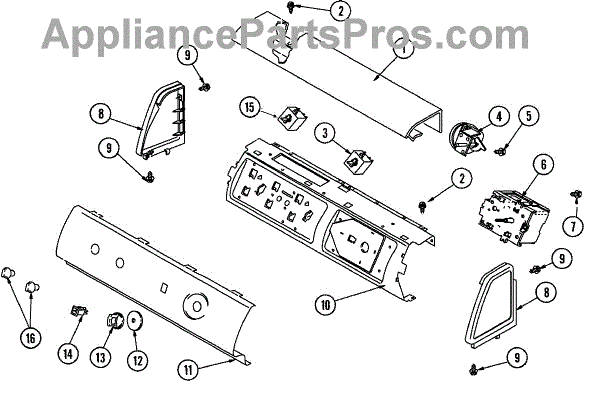 AppliancePartsPros.com

2
1
9
8
15
3
4
5
9
2
6
7
9
10
8
16
14
13
12
11
9