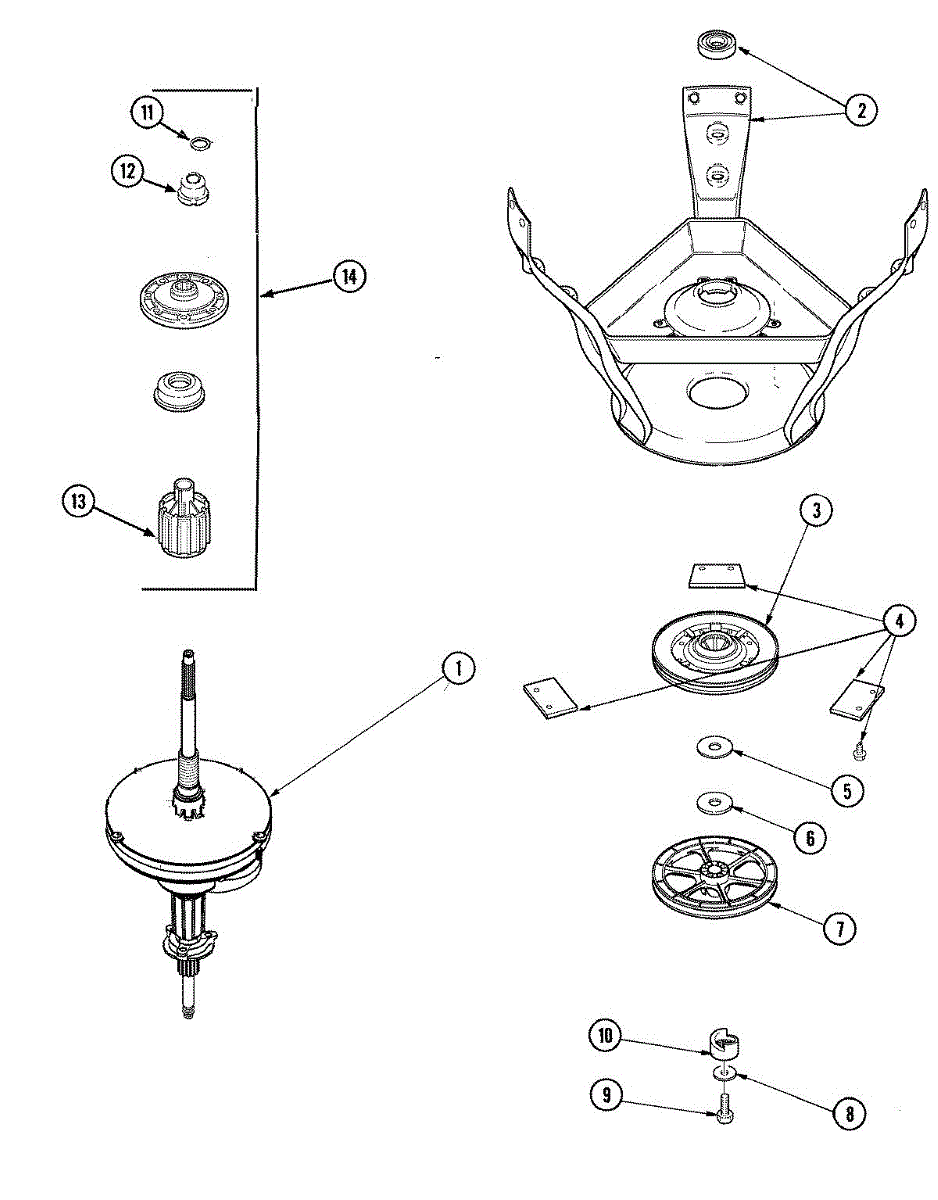 11
12
14
13
2
3
4
1
5
6
7
10
9
8