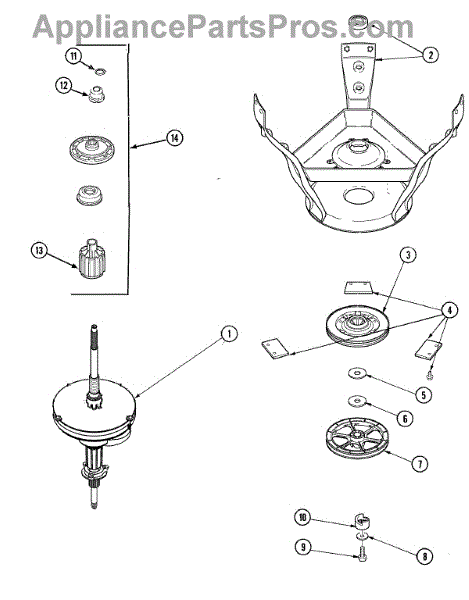 AppliancePartsPros.com

11
12
14
13
2
3
4
1
5
6
7
10
9
8