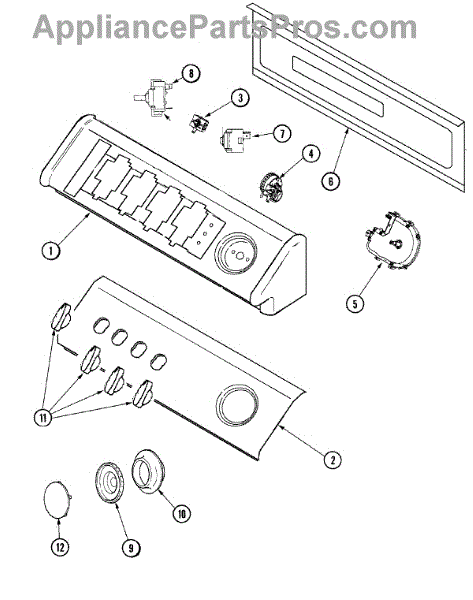 AppliancePartsPros.com

8
3
7
4
6
1
5
11
2
10
12
9