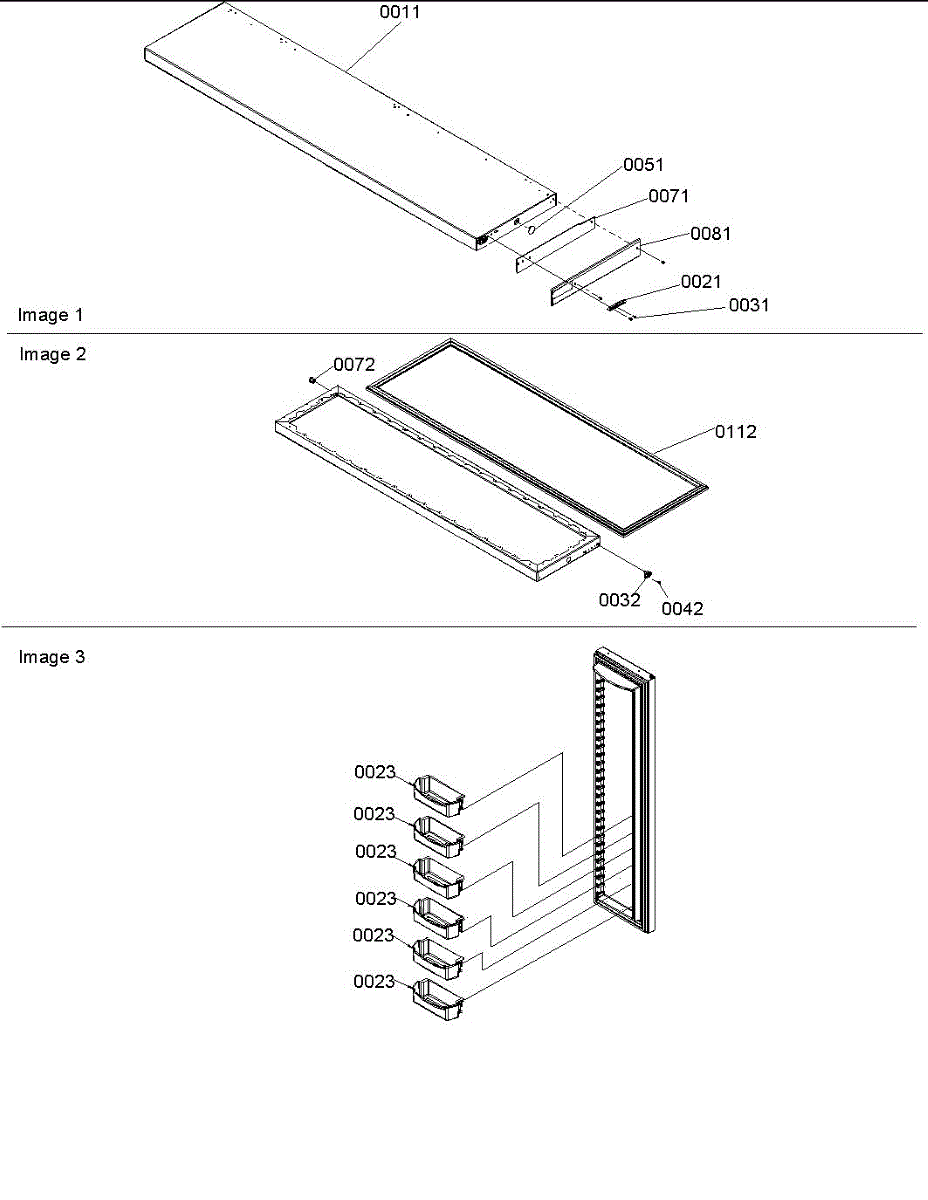 0011
0051
0071
0081
0021
0031
Image 1

Image 2
0072
0112
0032
0042

Image 3
0023
0023
0023
0023
0023
0023