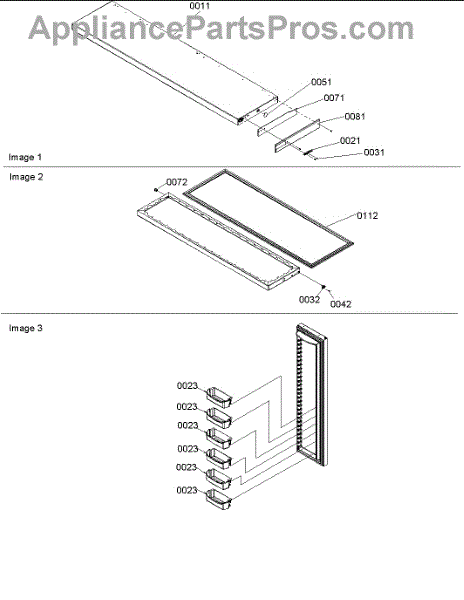 AppliancePartsPros.com

0011
0051
0071
0081
0021
0031
Image 1

Image 2
0072
0112
0032
0042

Image 3
0023
0023
0023
0023
0023
0023